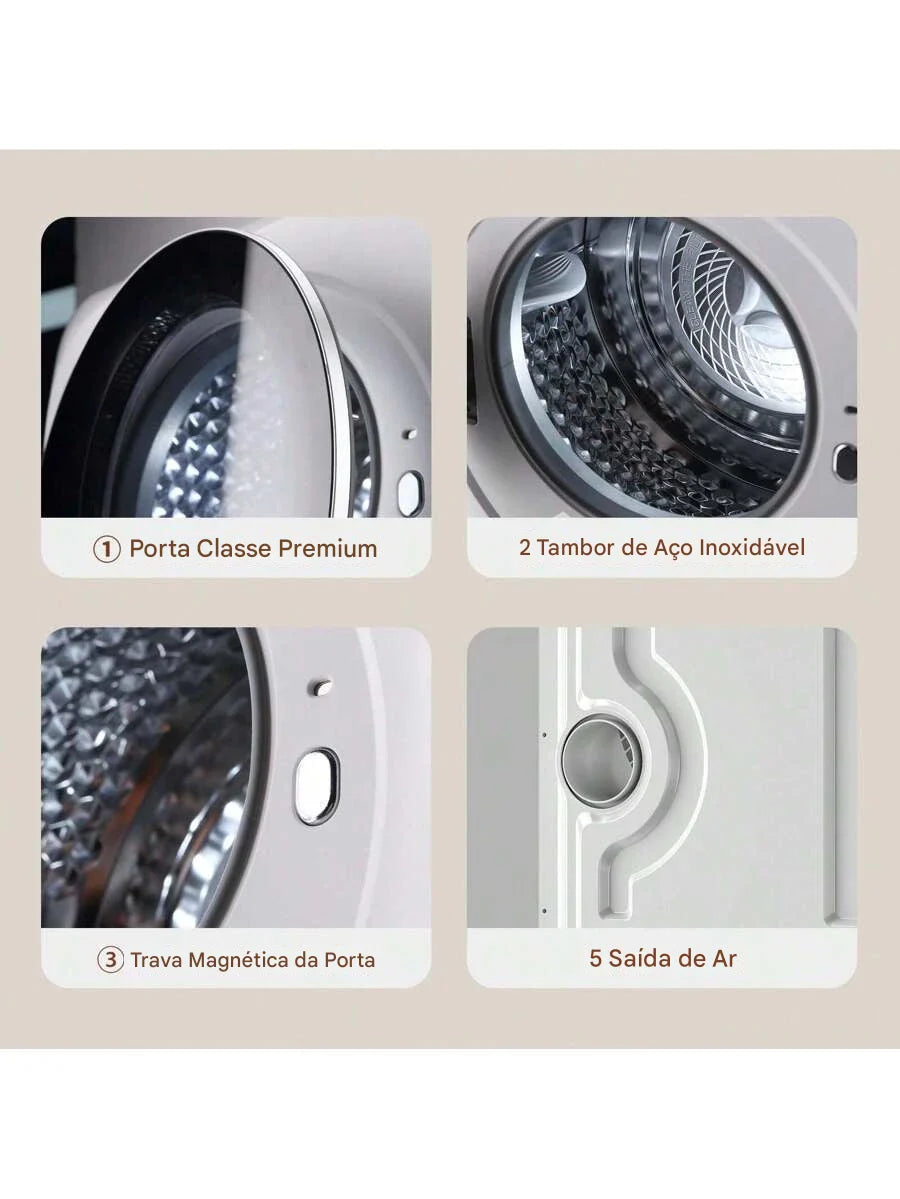 ① Porta Classe Premium

2 Tambor de Aço Inoxidável

③ Trava Magnética da Porta

5 Saída de Ar