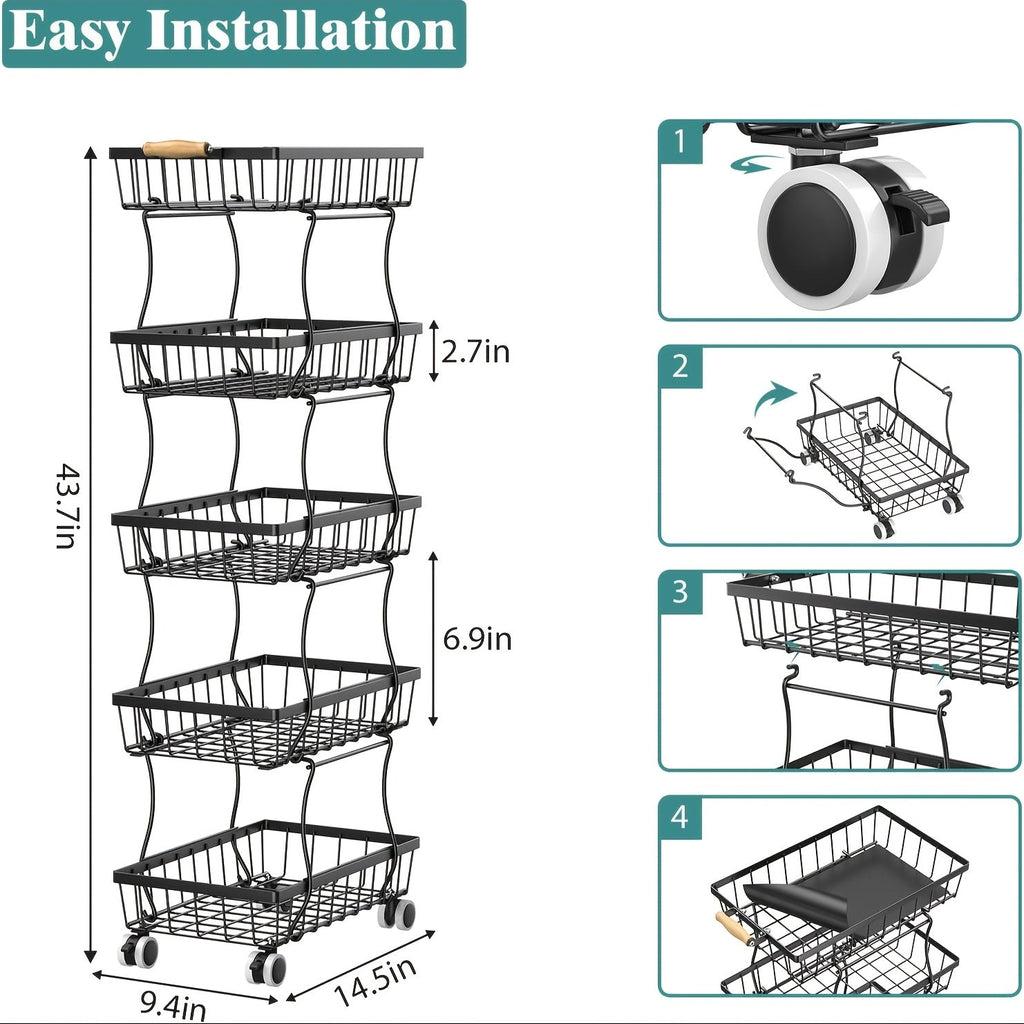 Easy Installation

43.7in

2.7in

6.9in

9.4in

14.5in

1

2

3

4