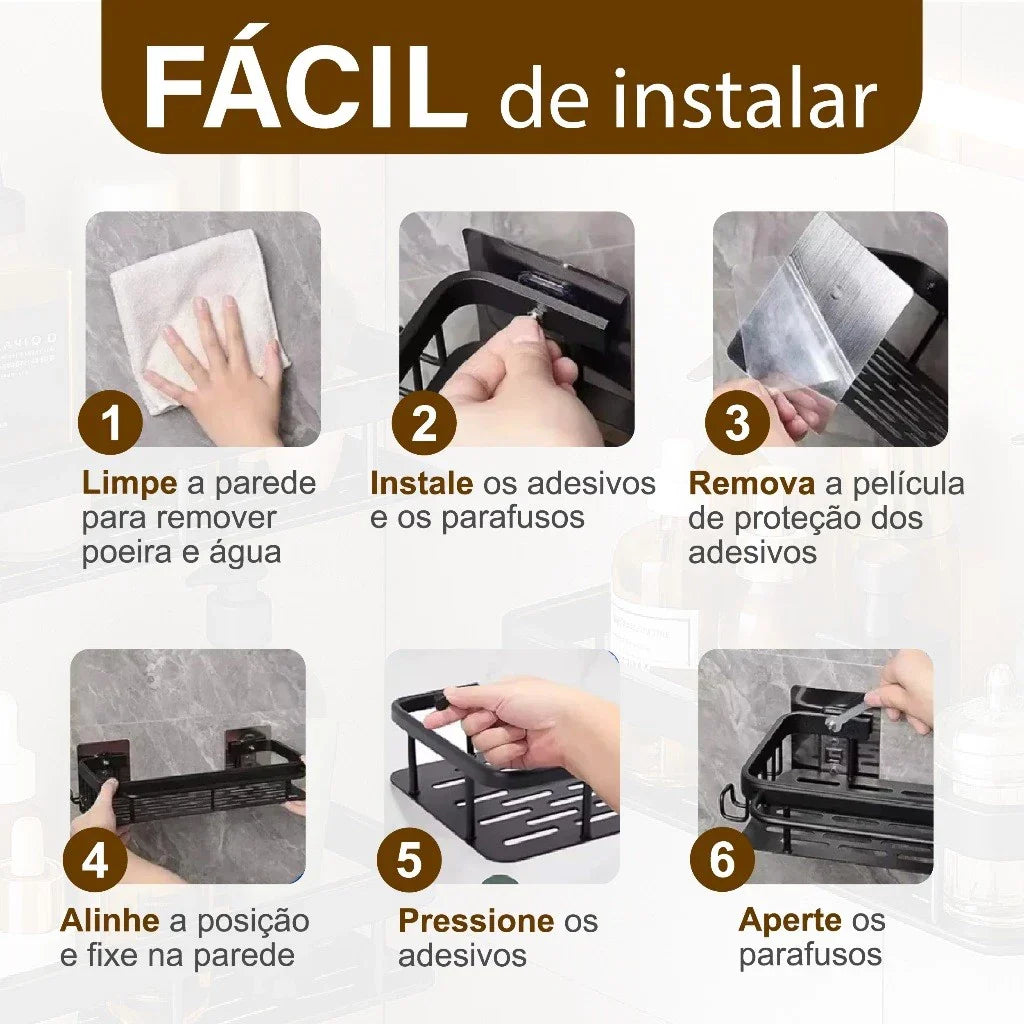 FÁCIL de instalar

1
Limpe a parede para remover poeira e água

2
Instale os adesivos e os parafusos

3
Remova a película de proteção dos adesivos

4
Alinhe a posição e fixe na parede

5
Pressione os adesivos

6
Aperte os parafusos